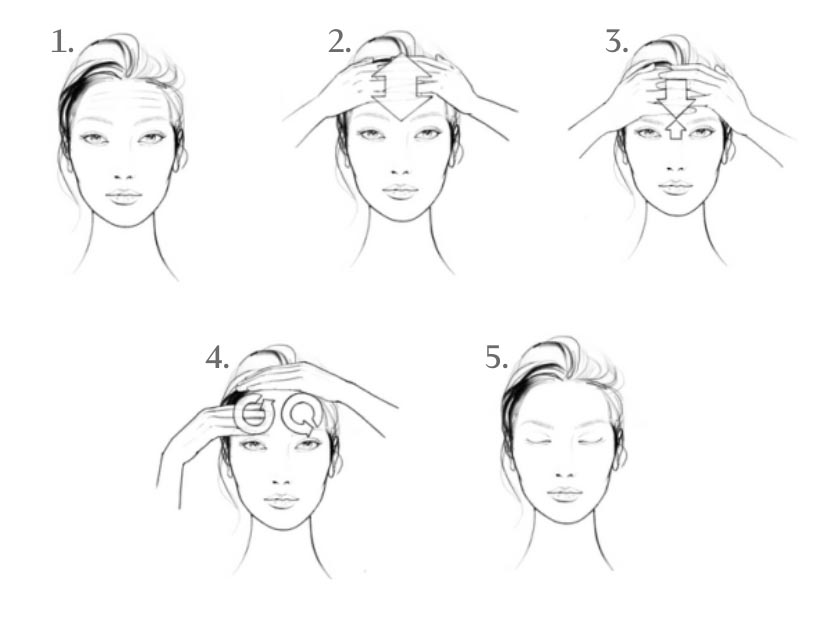 1.

2.

3.

4.

5.